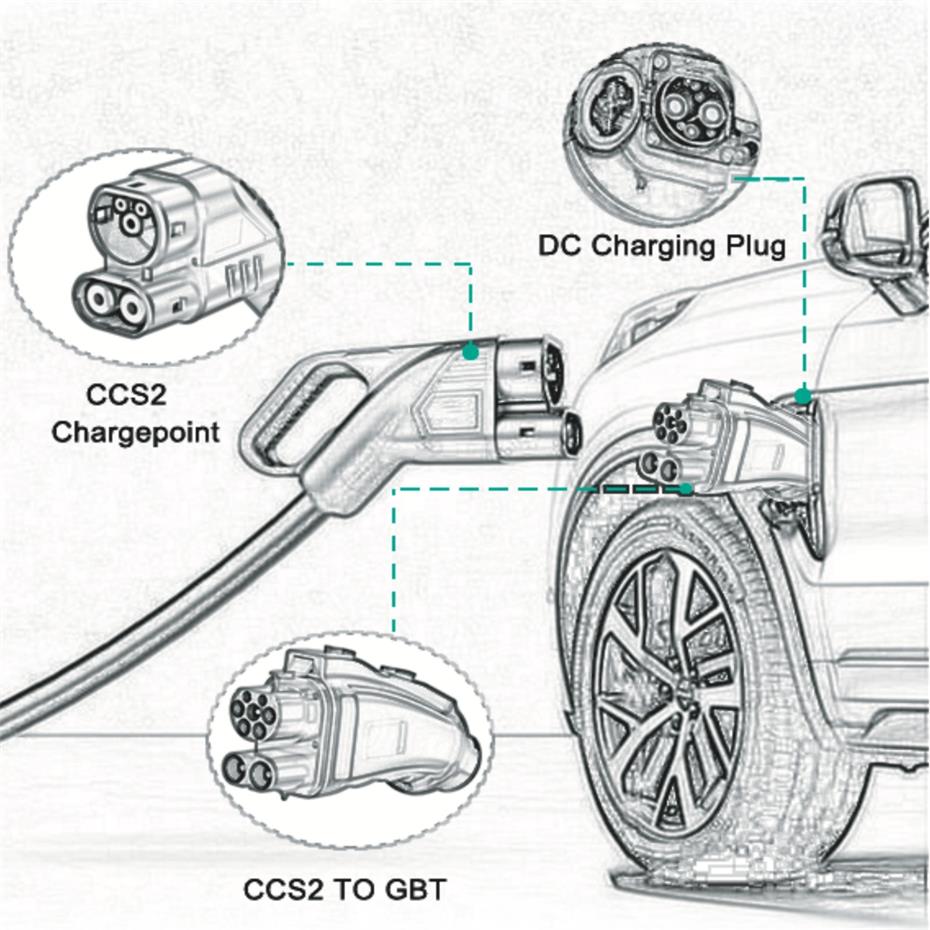 DC Charging Plug

CCS2
Chargepoint

CCS2 TO GBT