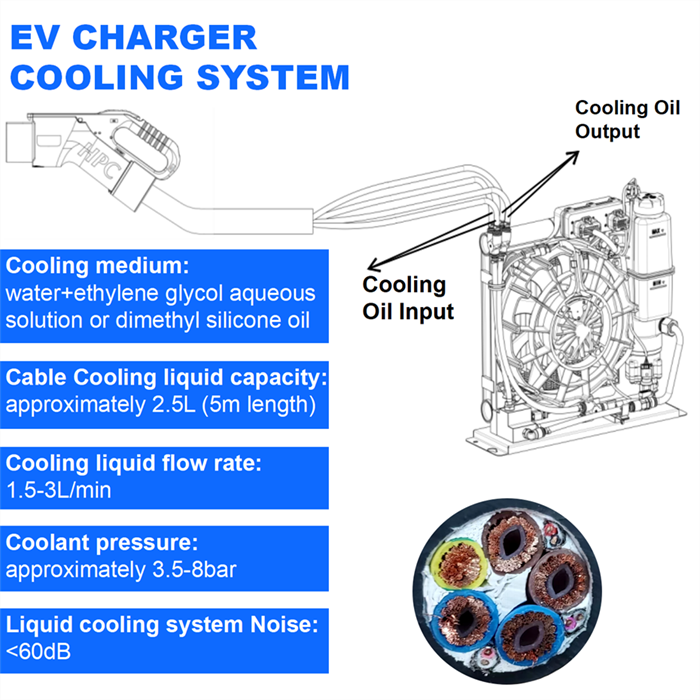 EV CHARGER COOLING SYSTEM

HPC

Cooling Oil Output

Cooling Oil Input

Cooling medium:
water+ethylene glycol aqueous solution or dimethyl silicone oil

Cable Cooling liquid capacity:
approximately 2.5L (5m length)

Cooling liquid flow rate:
1.5-3L/min

Coolant pressure:
approximately 3.5-8bar

Liquid cooling system Noise:
<60dB